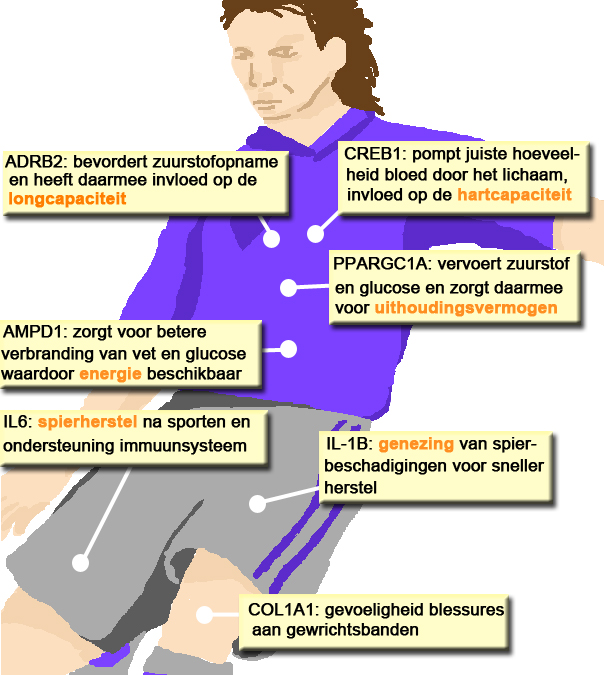 ADRB2: bevordert zuurstofopname en heeft daarmee invloed op de longcapaciteit

CREB1: pompt juiste hoeveelheid bloed door het lichaam, invloed op de hartcapaciteit

PPARGC1A: vervoert zuurstof en glucose en zorgt daarmee voor uithoudingsvermogen

AMPD1: zorgt voor betere verbranding van vet en glucose waardoor energie beschikbaar

IL6: spierherstel na sporten en ondersteuning immuunsysteem

IL-1B: genezing van spierbeschadigingen voor sneller herstel

COL1A1: gevoeligheid blessures aan gewrichtsbanden